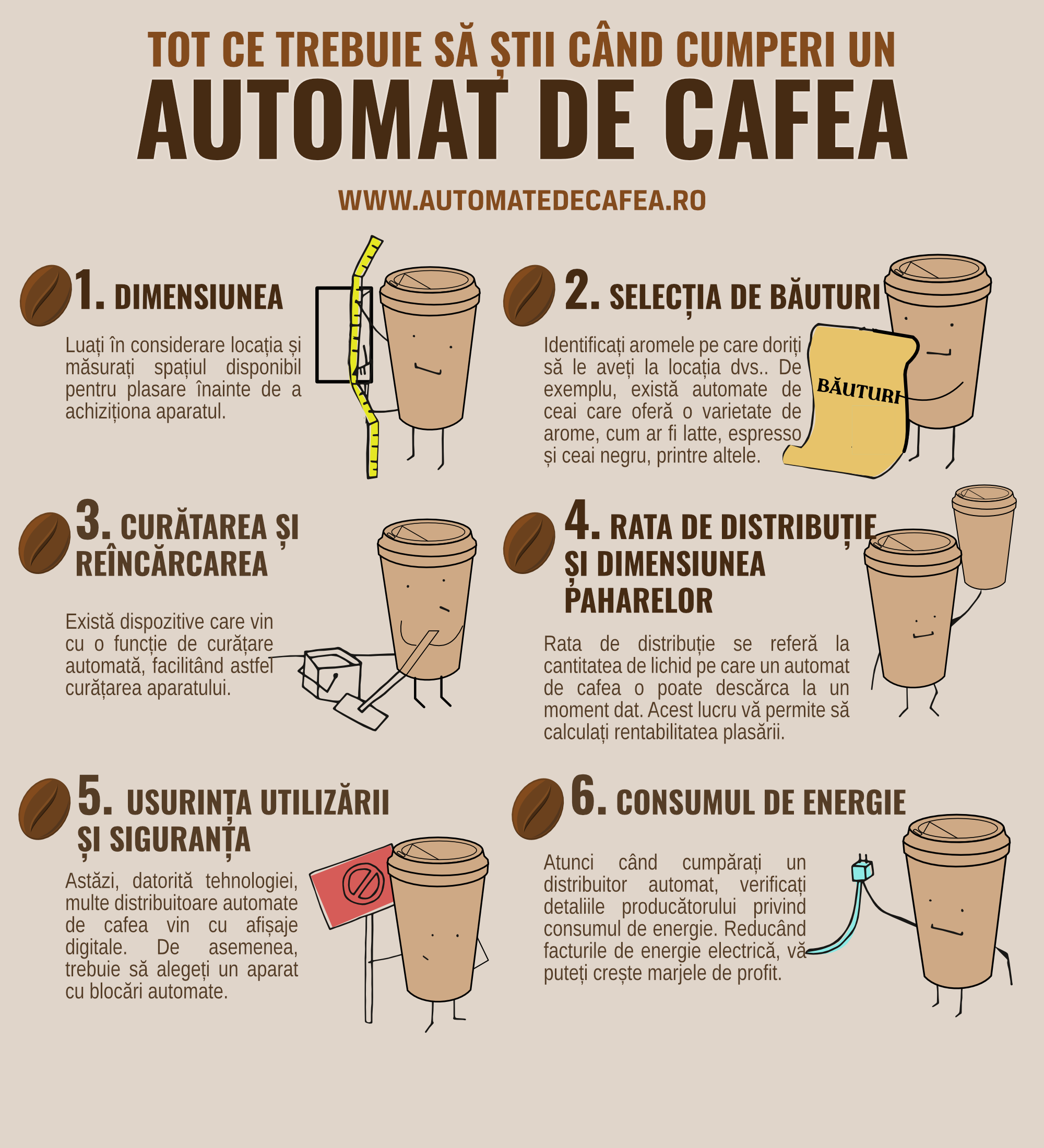 TOT CE TREBUIE SĂ ȘTII CÂND CUMPERI UN
AUTOMAT DE CAFEA

WWW.AUTOMATEDECAFEA.RO

1. DIMENSIUNEA

Luați în considerare locația și măsurați spațiul disponibil pentru plasare înainte de a achiziționa aparatul.

2. SELECȚIA DE BĂUTURI

Identificați aromele pe care doriți să le aveți la locația dvs.. De exemplu, există automate de ceai care oferă o varietate de arome, cum ar fi latte, espresso și ceai negru, printre altele.

BĂUTURI

3. CURĂTAREA ȘI REÎNCĂRCAREA

Există dispozitive care vin cu o funcție de curățare automată, facilitând astfel curățarea aparatului.

4. RATA DE DISTRIBUȚIE ȘI DIMENSIUNEA PAHARELOR

Rata de distribuție se referă la cantitatea de lichid pe care un automat de cafea o poate descărca la un moment dat. Acest lucru vă permite să calculați rentabilitatea plasării.

5. USURINȚA UTILIZĂRII ȘI SIGURANȚA

Astăzi, datorită tehnologiei, multe distribuitoare automate de cafea vin cu afișaje digitale. De asemenea, trebuie să alegeți un aparat cu blocări automate.

6. CONSUMUL DE ENERGIE

Atunci când cumpărați un distribuitor automat, verificați detaliile producătorului privind consumul de energie. Reducând facturile de energie electrică, vă puteți crește marjele de profit.